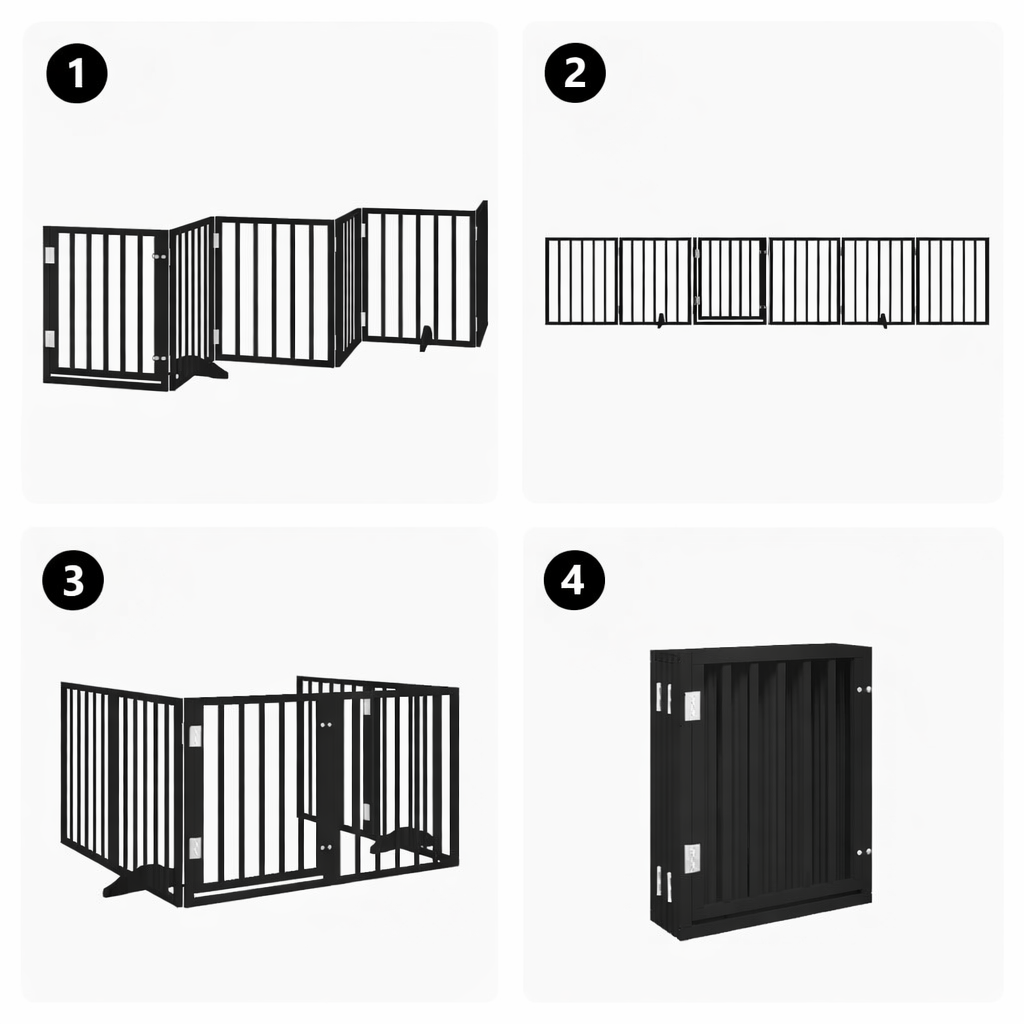 1

2

3

4